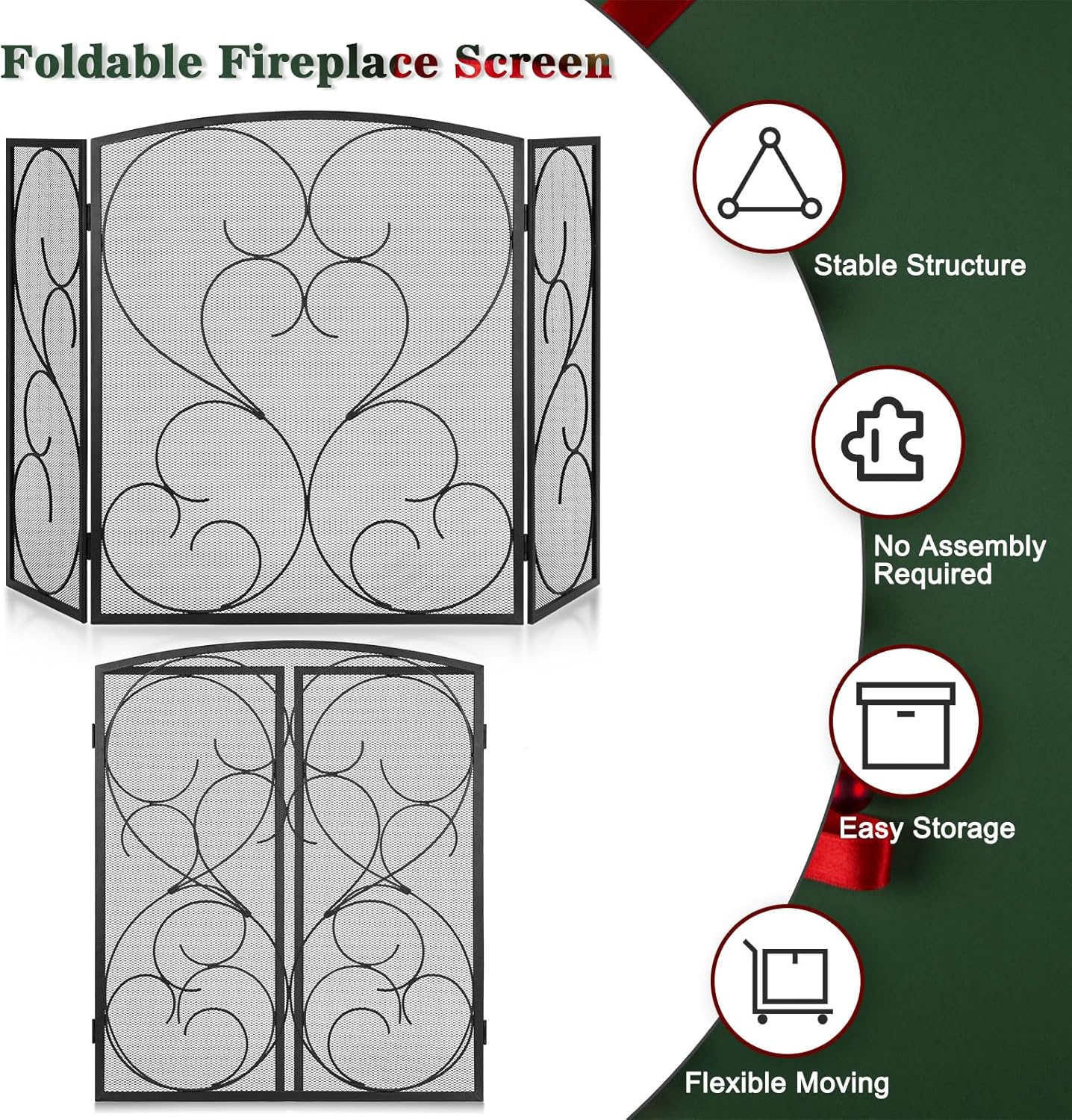 Foldable Fireplace Screen

Stable Structure

No Assembly Required

Easy Storage

Flexible Moving